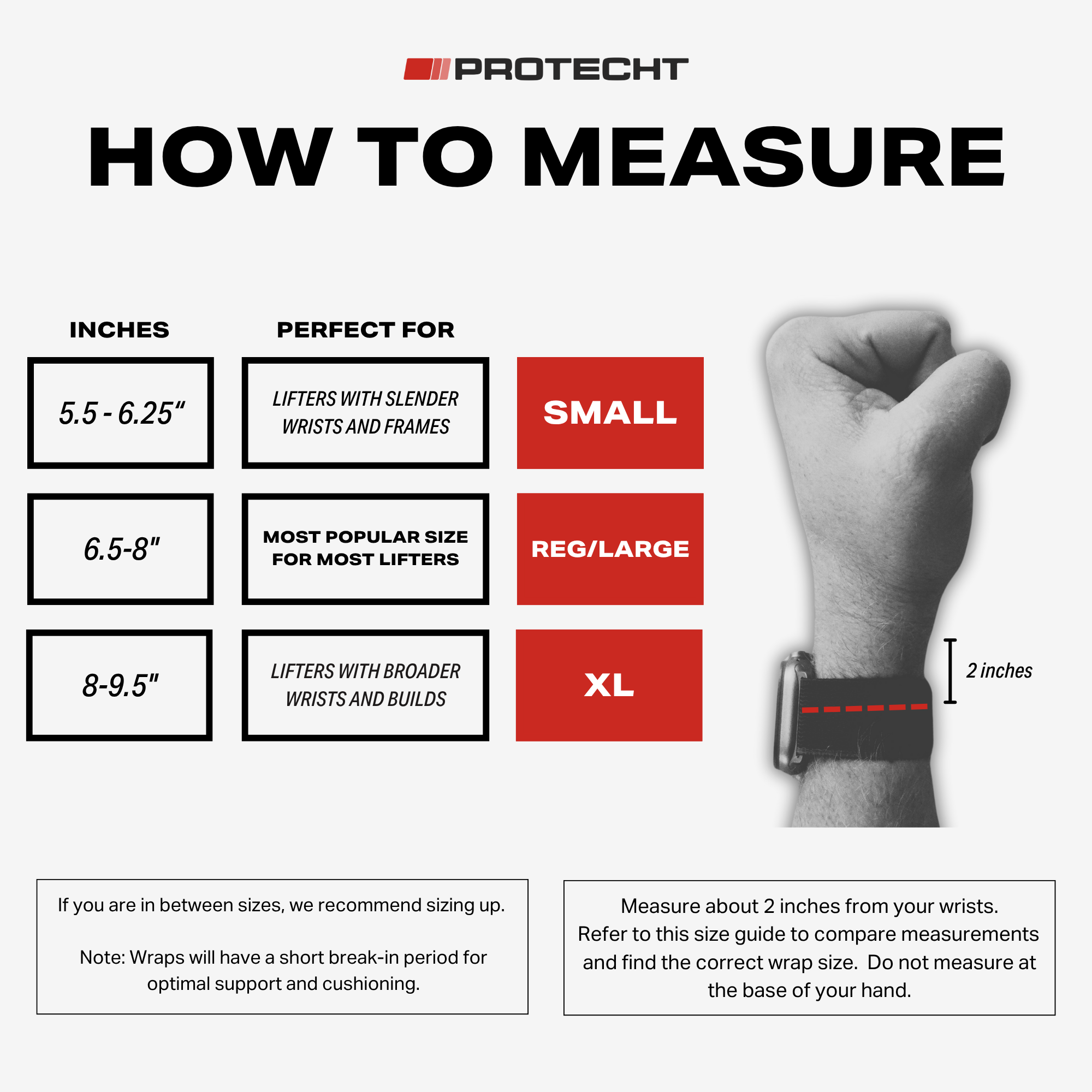 PROTECHT

HOW TO MEASURE

| INCHES | PERFECT FOR | |
|---|---|---|
| 5.5 - 6.25" | LIFTERS WITH SLENDER WRISTS AND FRAMES | SMALL |
| 6.5-8" | MOST POPULAR SIZE FOR MOST LIFTERS | REG/LARGE |
| 8-9.5" | LIFTERS WITH BROADER WRISTS AND BUILDS | XL |

2 inches

If you are in between sizes, we recommend sizing up.

Note: Wraps will have a short break-in period for optimal support and cushioning.

Measure about 2 inches from your wrists. Refer to this size guide to compare measurements and find the correct wrap size. Do not measure at the base of your hand.